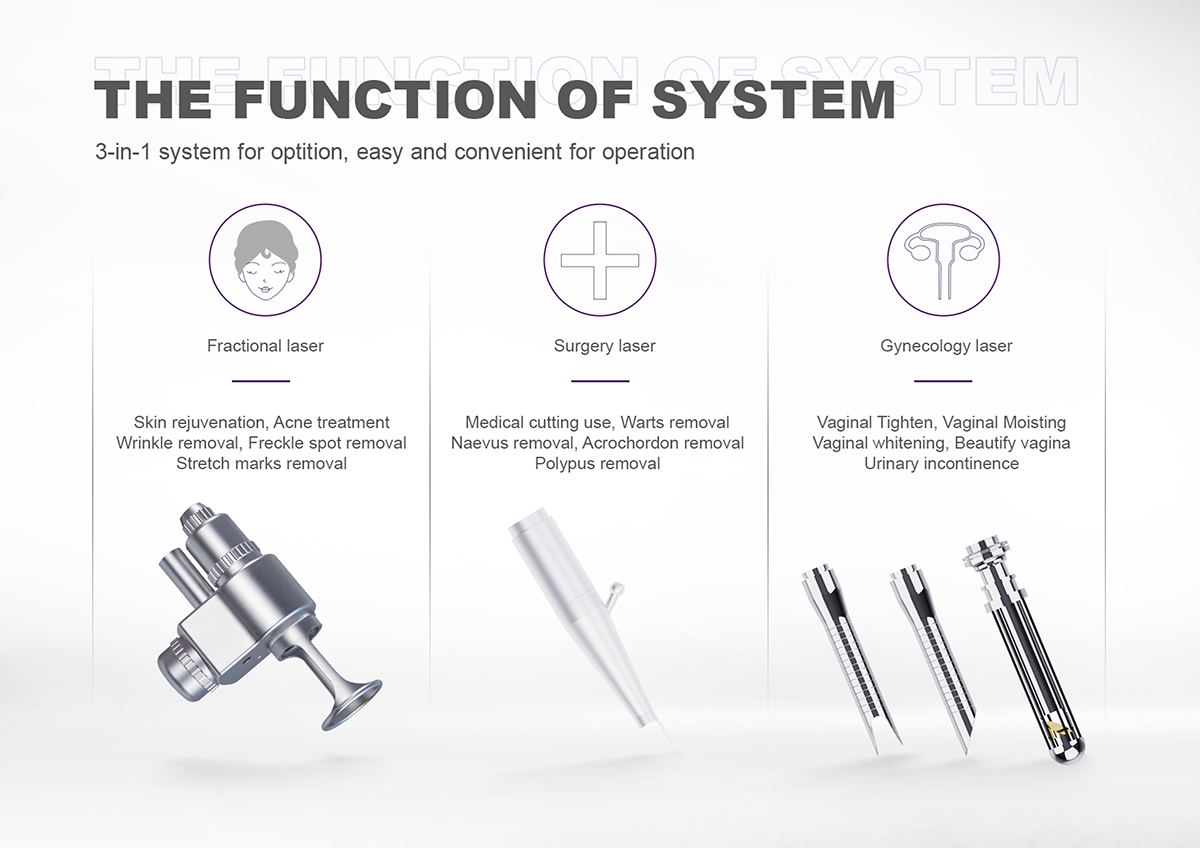 THE FUNCTION OF SYSTEM

THE FUNCTION OF SYSTEM

3-in-1 system for optition, easy and convenient for operation

Fractional laser

Skin rejuvenation, Acne treatment
Wrinkle removal, Freckle spot removal
Stretch marks removal

Surgery laser

Medical cutting use, Warts removal
Naevus removal, Acrochordon removal
Polypus removal

Gynecology laser

Vaginal Tighten, Vaginal Moisting
Vaginal whitening, Beautify vagina
Urinary incontinence